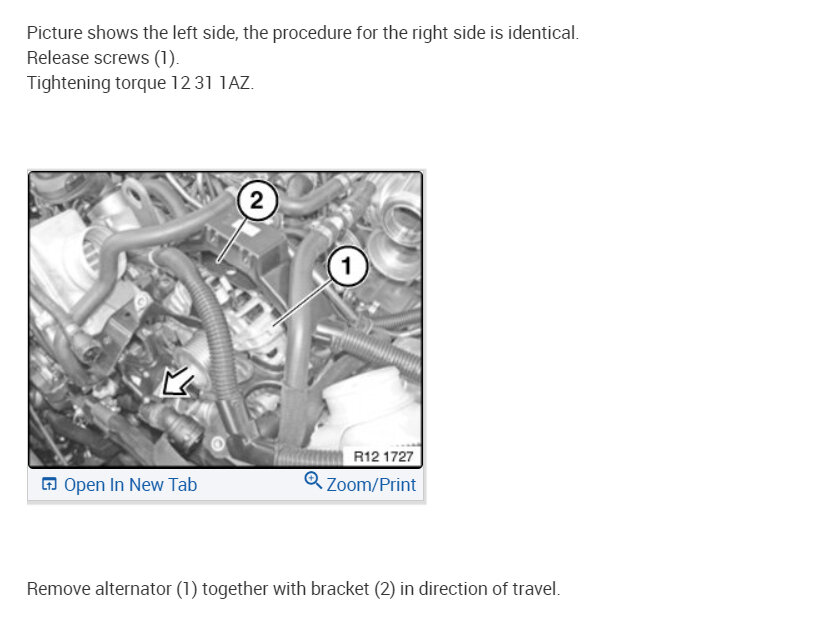 Picture shows the left side, the procedure for the right side is identical.
Release screws (1).
Tightening torque 12 31 1AZ.

2
1
R12 1727
Open In New Tab
Zoom/Print

Remove alternator (1) together with bracket (2) in direction of travel.