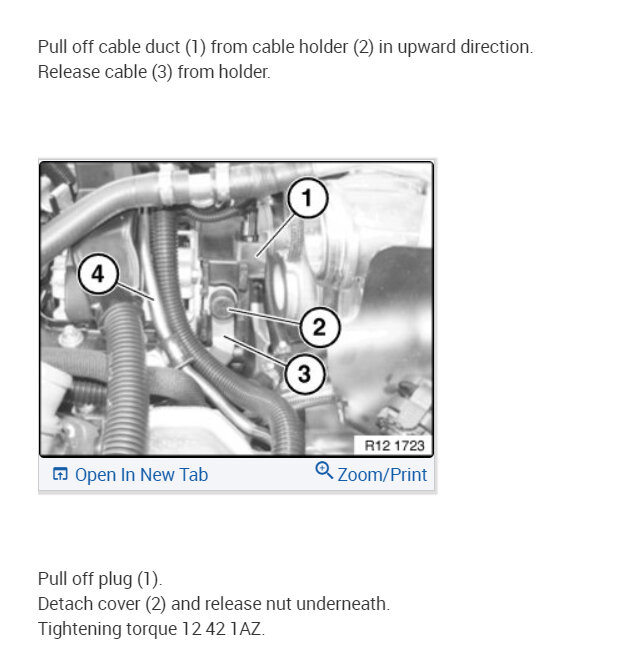 Pull off cable duct (1) from cable holder (2) in upward direction.
Release cable (3) from holder.

1
4
2
3
R12 1723

Open In New Tab
Zoom/Print

Pull off plug (1).
Detach cover (2) and release nut underneath.
Tightening torque 12 42 1AZ.