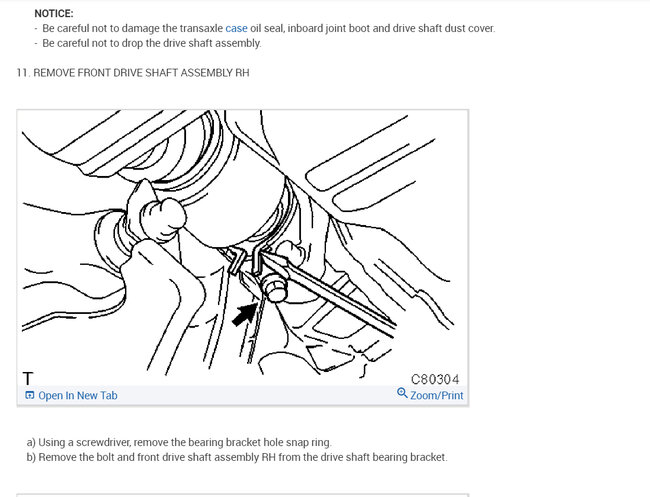 NOTICE:
- Be careful not to damage the transaxle case oil seal, inboard joint boot and drive shaft dust cover.
- Be careful not to drop the drive shaft assembly.

11. REMOVE FRONT DRIVE SHAFT ASSEMBLY RH

T

C80304

Open In New Tab

Zoom/Print

a) Using a screwdriver, remove the bearing bracket hole snap ring.
b) Remove the bolt and front drive shaft assembly RH from the drive shaft bearing bracket.