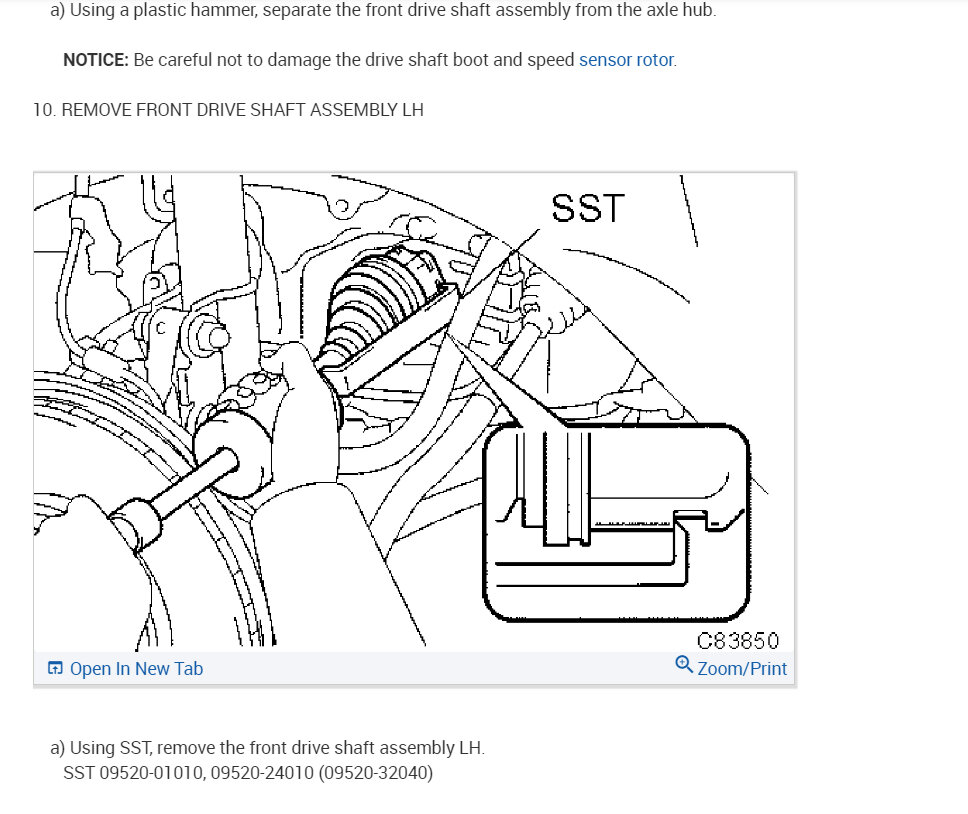 a) Using a plastic hammer, separate the front drive shaft assembly from the axle hub.

NOTICE: Be careful not to damage the drive shaft boot and speed sensor rotor.

10. REMOVE FRONT DRIVE SHAFT ASSEMBLY LH

SST

C83850

Open In New Tab

Zoom/Print

a) Using SST, remove the front drive shaft assembly LH.
SST 09520-01010, 09520-24010 (09520-32040)