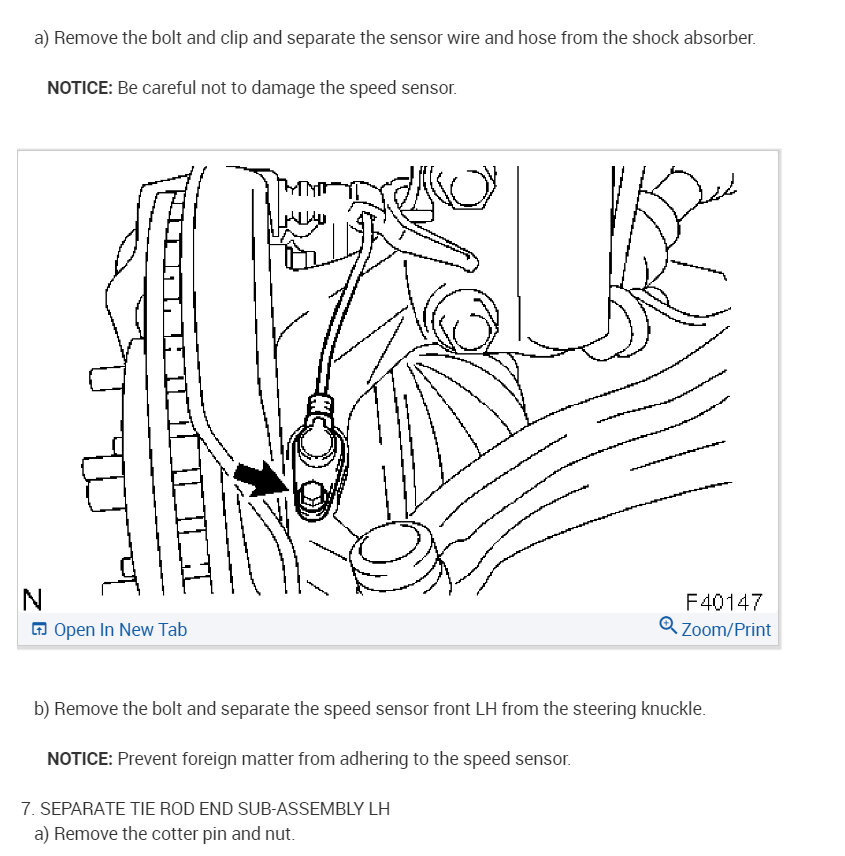 a) Remove the bolt and clip and separate the sensor wire and hose from the shock absorber.

NOTICE: Be careful not to damage the speed sensor.

N

F40147

Open In New Tab

Zoom/Print

b) Remove the bolt and separate the speed sensor front LH from the steering knuckle.

NOTICE: Prevent foreign matter from adhering to the speed sensor.

7. SEPARATE TIE ROD END SUB-ASSEMBLY LH
a) Remove the cotter pin and nut.