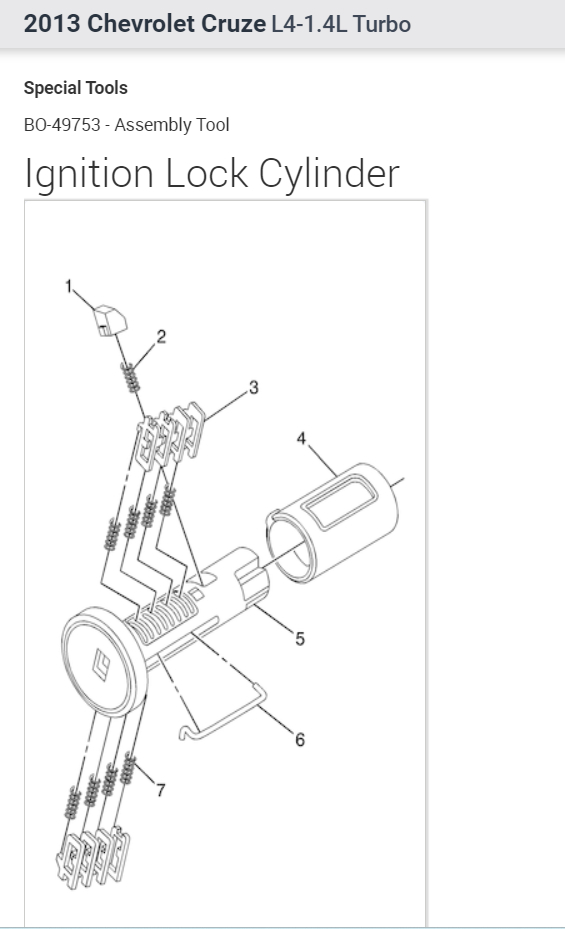 2013 Chevrolet Cruze L4-1.4L Turbo

Special Tools

BO-49753 - Assembly Tool

Ignition Lock Cylinder

1
2
3
4
5
6
7