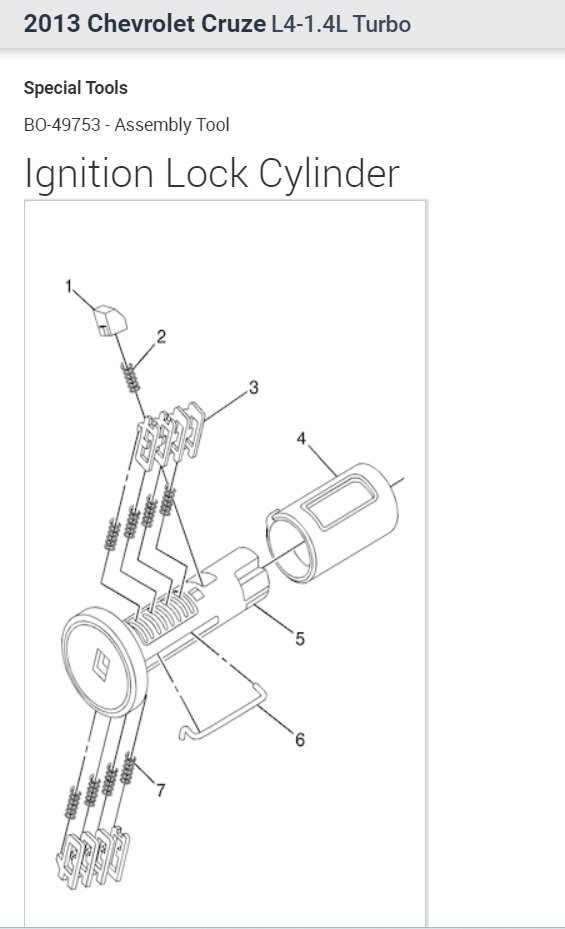 2013 Chevrolet Cruze L4-1.4L Turbo

Special Tools

BO-49753 - Assembly Tool

Ignition Lock Cylinder

1
2
3
4
5
6
7