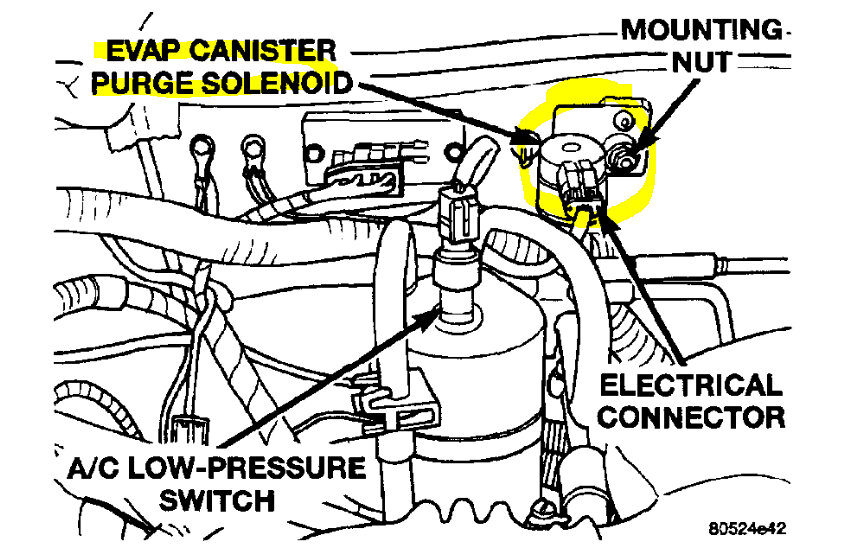 EVAP CANISTER
PURGE SOLENOID

MOUNTING
NUT

ELECTRICAL
CONNECTOR

A/C LOW-PRESSURE
SWITCH

80524e42