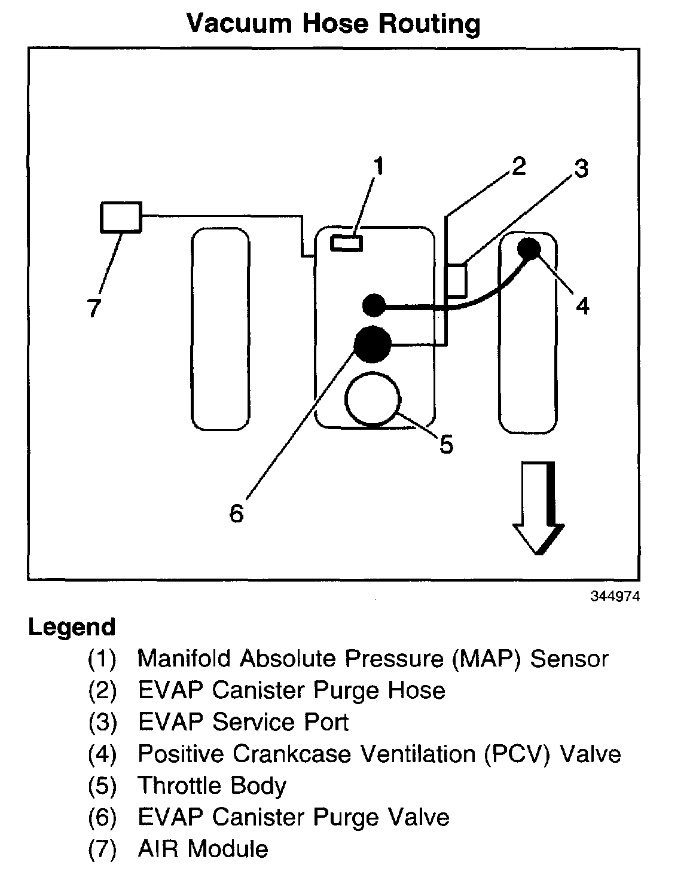 Vacuum Hose Routing

1
2
3
7
4
5
6

344974

Legend
(1) Manifold Absolute Pressure (MAP) Sensor
(2) EVAP Canister Purge Hose
(3) EVAP Service Port
(4) Positive Crankcase Ventilation (PCV) Valve
(5) Throttle Body
(6) EVAP Canister Purge Valve
(7) AIR Module