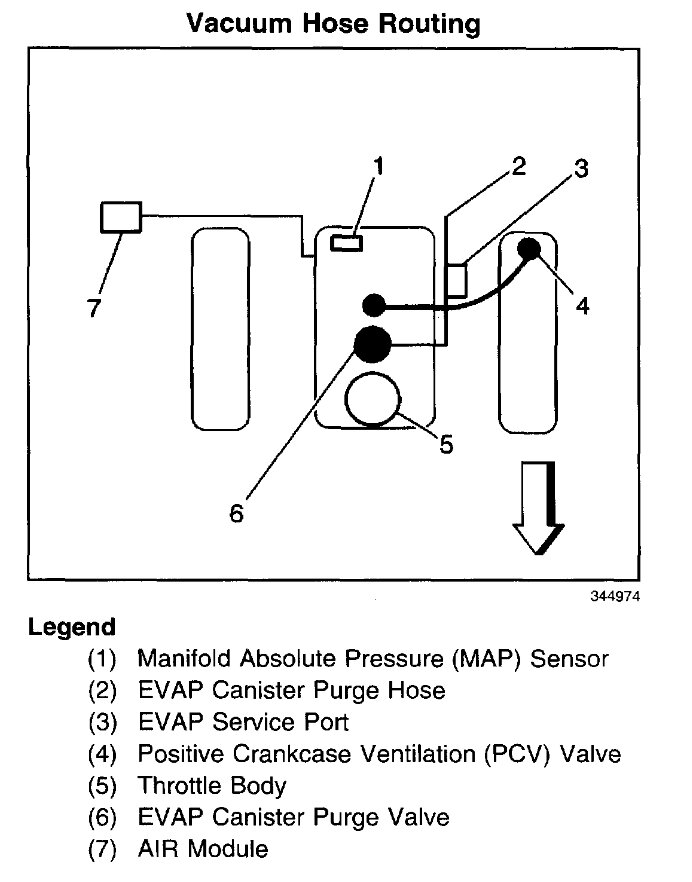 Vacuum Hose Routing

1
2
3
7
4
5
6

344974

Legend
(1) Manifold Absolute Pressure (MAP) Sensor
(2) EVAP Canister Purge Hose
(3) EVAP Service Port
(4) Positive Crankcase Ventilation (PCV) Valve
(5) Throttle Body
(6) EVAP Canister Purge Valve
(7) AIR Module