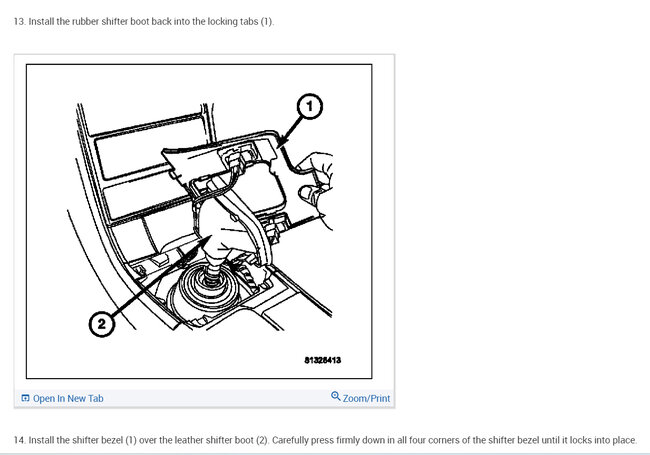 13. Install the rubber shifter boot back into the locking tabs (1).

1

2

81328413

Open In New Tab

Zoom/Print

14. Install the shifter bezel (1) over the leather shifter boot (2). Carefully press firmly down in all four corners of the shifter bezel until it locks into place.