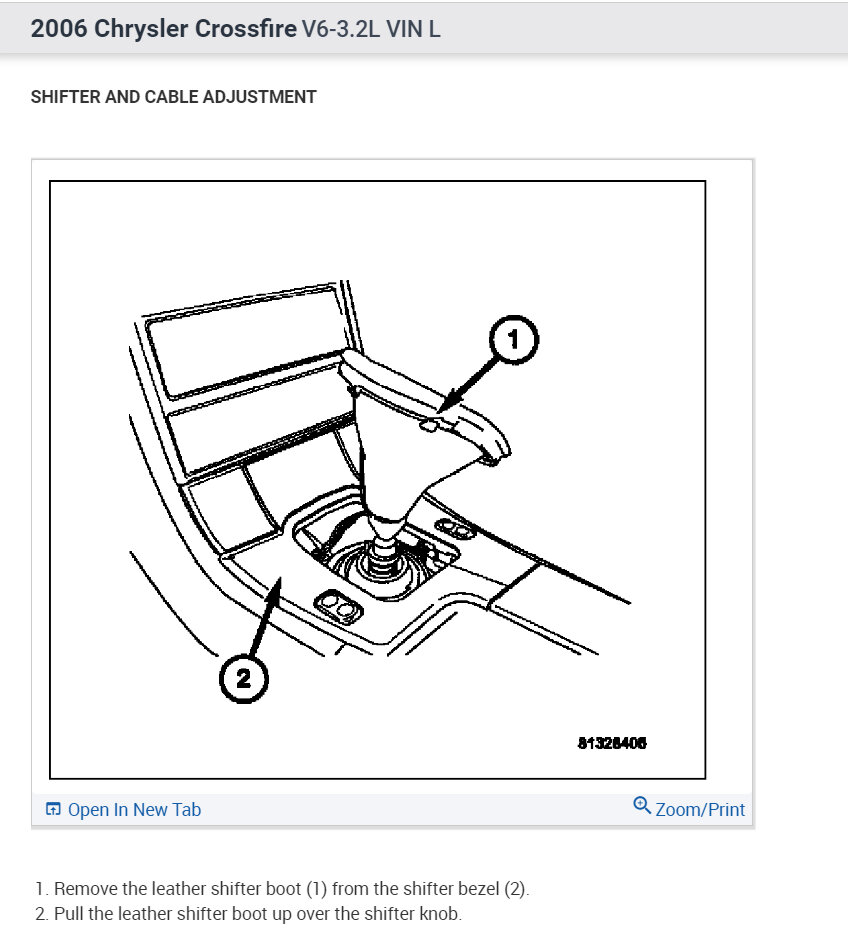 2006 Chrysler Crossfire V6-3.2L VIN L

SHIFTER AND CABLE ADJUSTMENT

1

2

81328406

Open In New Tab

Zoom/Print

1. Remove the leather shifter boot (1) from the shifter bezel (2).
2. Pull the leather shifter boot up over the shifter knob.