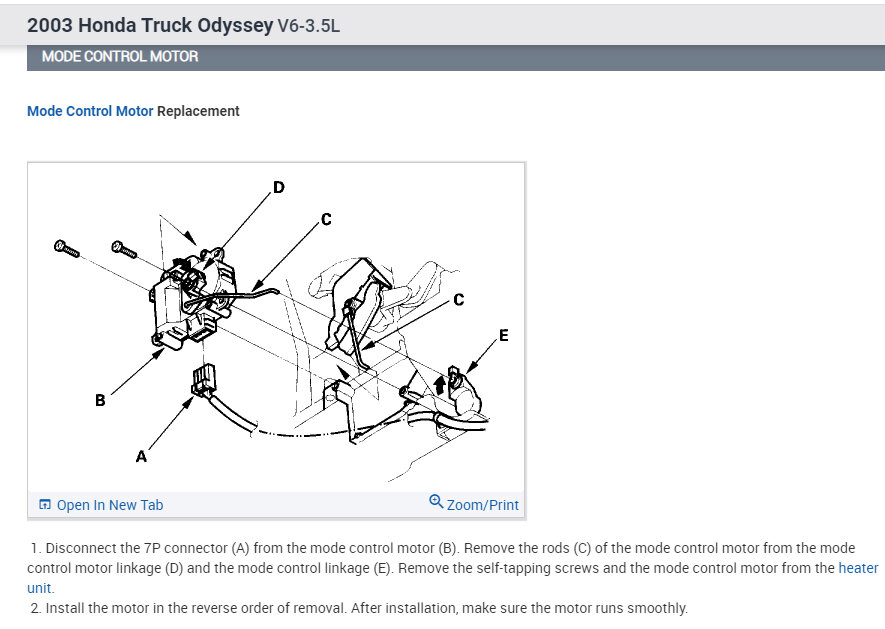 2003 Honda Truck Odyssey V6-3.5L

MODE CONTROL MOTOR

Mode Control Motor Replacement

D
C
C
E
B
A

Open In New Tab
Zoom/Print

1. Disconnect the 7P connector (A) from the mode control motor (B). Remove the rods (C) of the mode control motor from the mode control motor linkage (D) and the mode control linkage (E). Remove the self-tapping screws and the mode control motor from the heater unit.

2. Install the motor in the reverse order of removal. After installation, make sure the motor runs smoothly.