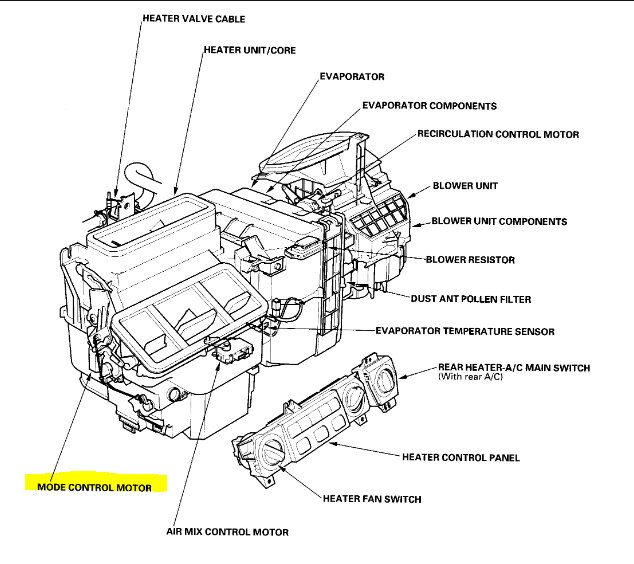 HEATER VALVE CABLE
HEATER UNIT/CORE
EVAPORATOR
EVAPORATOR COMPONENTS
RECIRCULATION CONTROL MOTOR
BLOWER UNIT
BLOWER UNIT COMPONENTS
BLOWER RESISTOR
DUST ANT POLLEN FILTER
EVAPORATOR TEMPERATURE SENSOR
REAR HEATER-A/C MAIN SWITCH
(With rear A/C)
HEATER CONTROL PANEL
HEATER FAN SWITCH
MODE CONTROL MOTOR
AIR MIX CONTROL MOTOR