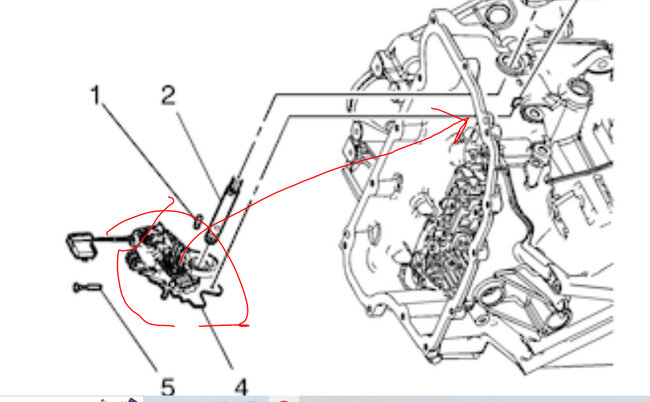 1
2
5
4