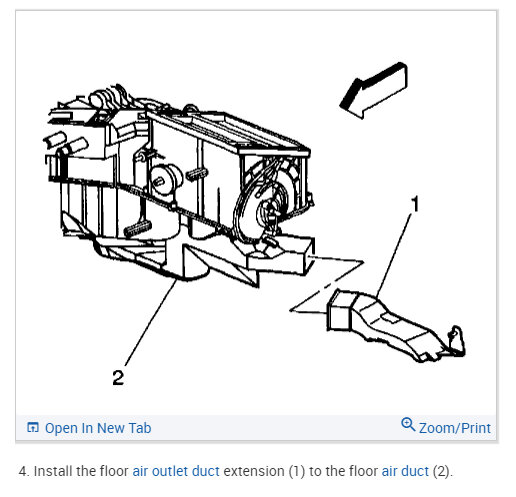 1

2

Open In New Tab

Zoom/Print

4. Install the floor air outlet duct extension (1) to the floor air duct (2).