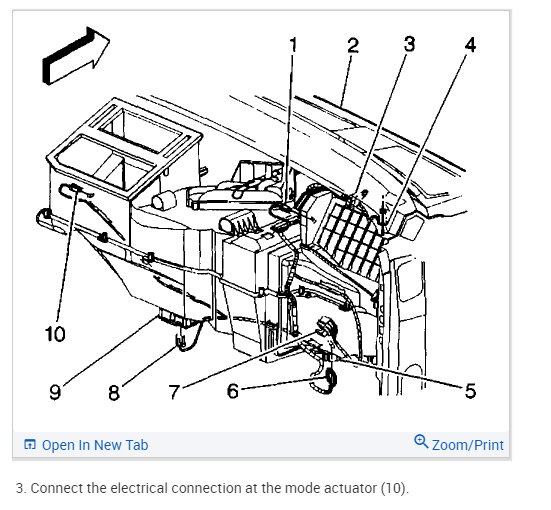 1
2
3
4
10
9
8
7
6
5

Open In New Tab

Zoom/Print

3. Connect the electrical connection at the mode actuator (10).