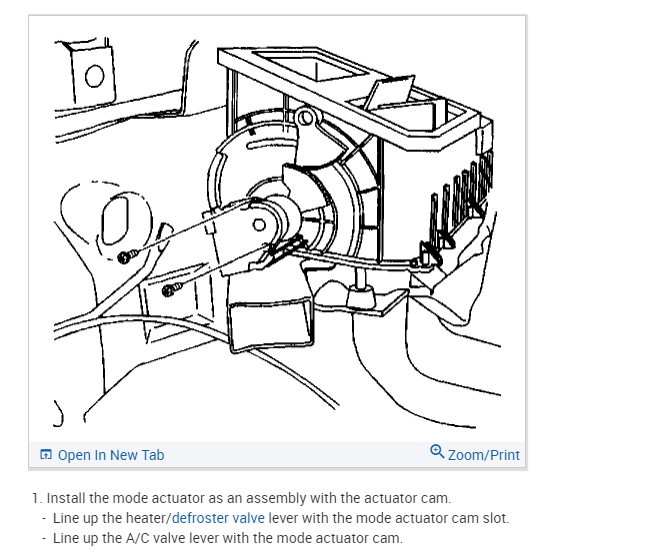 Open In New Tab

Zoom/Print

1. Install the mode actuator as an assembly with the actuator cam.

- Line up the heater/defroster valve lever with the mode actuator cam slot.
- Line up the A/C valve lever with the mode actuator cam.