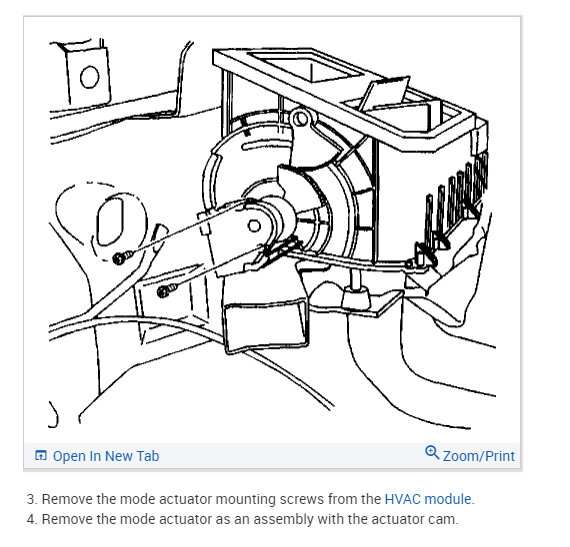 Open In New Tab

Zoom/Print

3. Remove the mode actuator mounting screws from the HVAC module.
4. Remove the mode actuator as an assembly with the actuator cam.