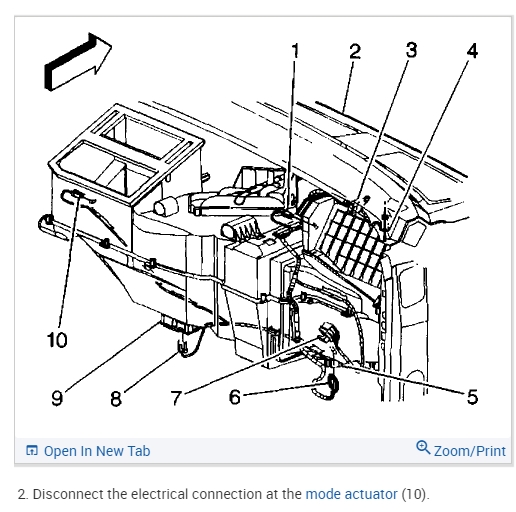 1
2
3
4
10
9
8
7
6
5

Open In New Tab
Zoom/Print

2. Disconnect the electrical connection at the mode actuator (10).