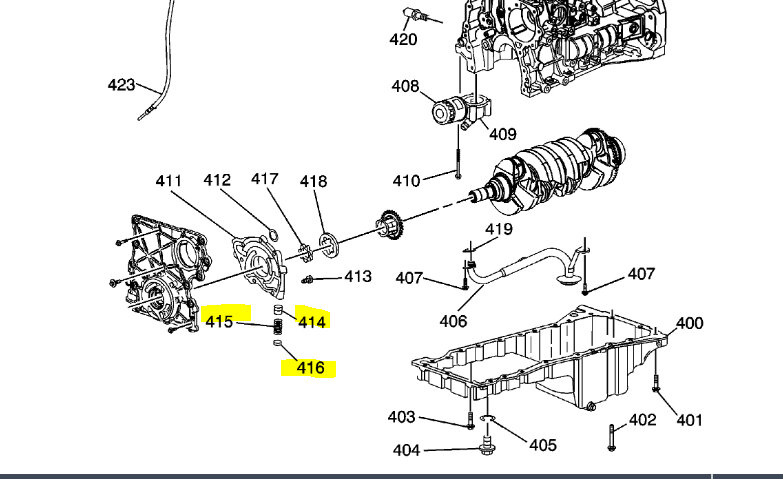 420
423
408
409
410
411
412
417
418
419
413
407
407
406
415
414
416
400
403
402
401
404
405