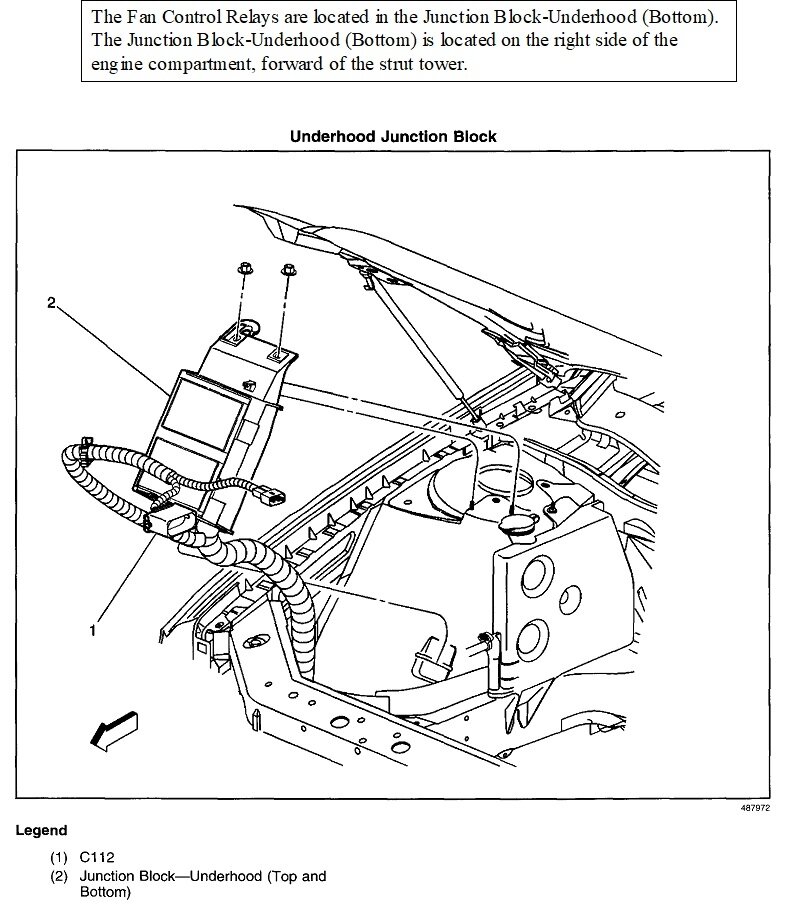 The Fan Control Relays are located in the Junction Block-Underhood (Bottom). The Junction Block-Underhood (Bottom) is located on the right side of the engine compartment, forward of the strut tower.

Underhood Junction Block

2

1

487972

Legend

(1) C112
(2) Junction Block—Underhood (Top and Bottom)