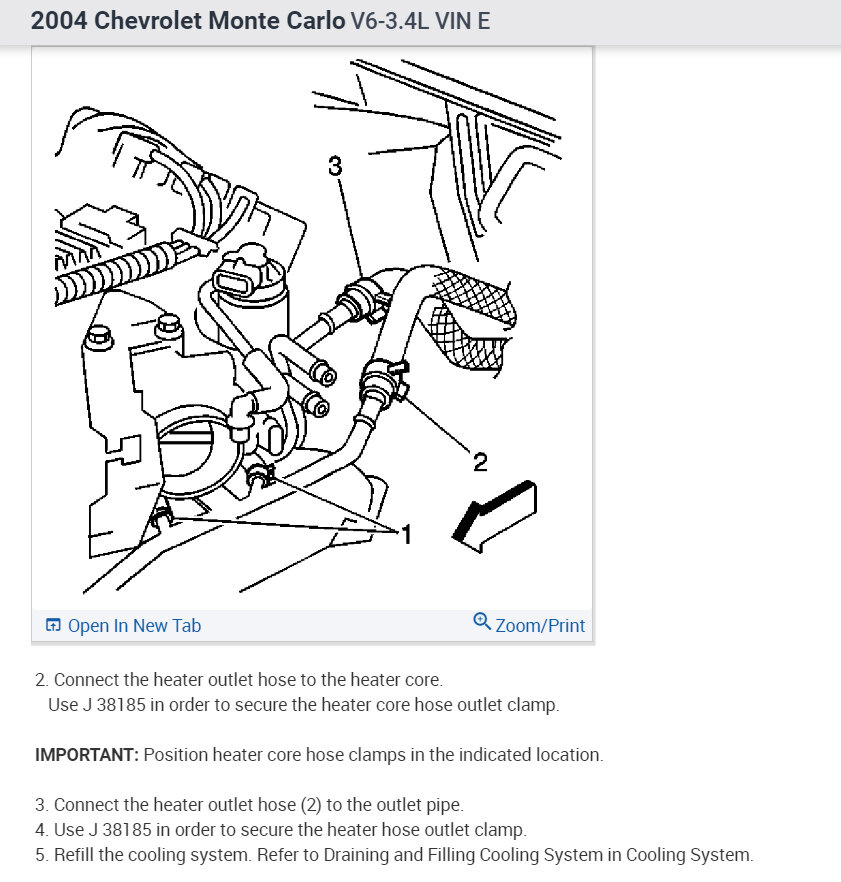 2004 Chevrolet Monte Carlo V6-3.4L VIN E

3

2

1

Open In New Tab

Zoom/Print

2. Connect the heater outlet hose to the heater core.
Use J 38185 in order to secure the heater core hose outlet clamp.

IMPORTANT: Position heater core hose clamps in the indicated location.

3. Connect the heater outlet hose (2) to the outlet pipe.
4. Use J 38185 in order to secure the heater hose outlet clamp.
5. Refill the cooling system. Refer to Draining and Filling Cooling System in Cooling System.