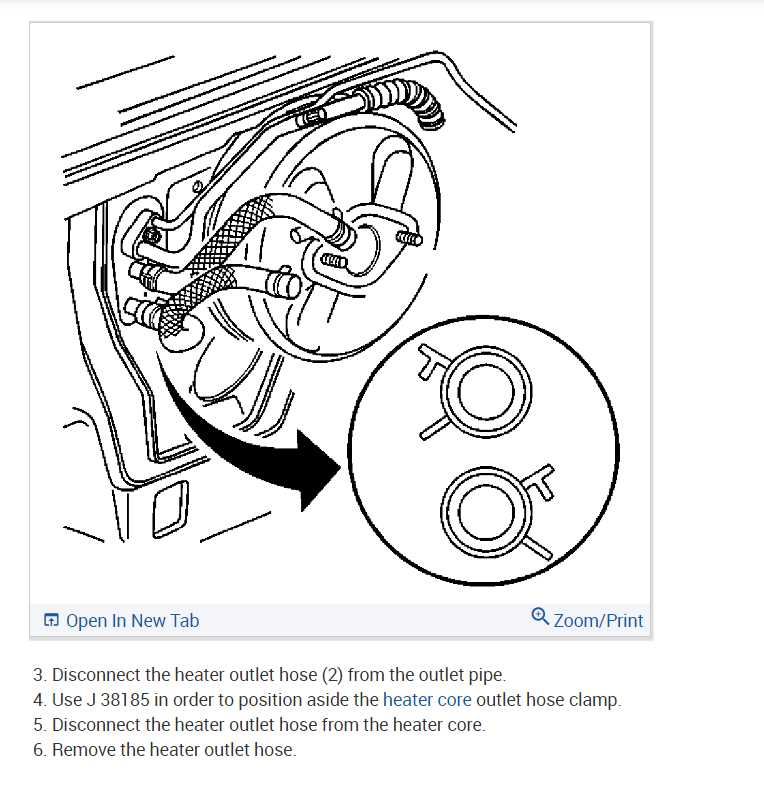 Open In New Tab
Zoom/Print

3. Disconnect the heater outlet hose (2) from the outlet pipe.
4. Use J 38185 in order to position aside the heater core outlet hose clamp.
5. Disconnect the heater outlet hose from the heater core.
6. Remove the heater outlet hose.