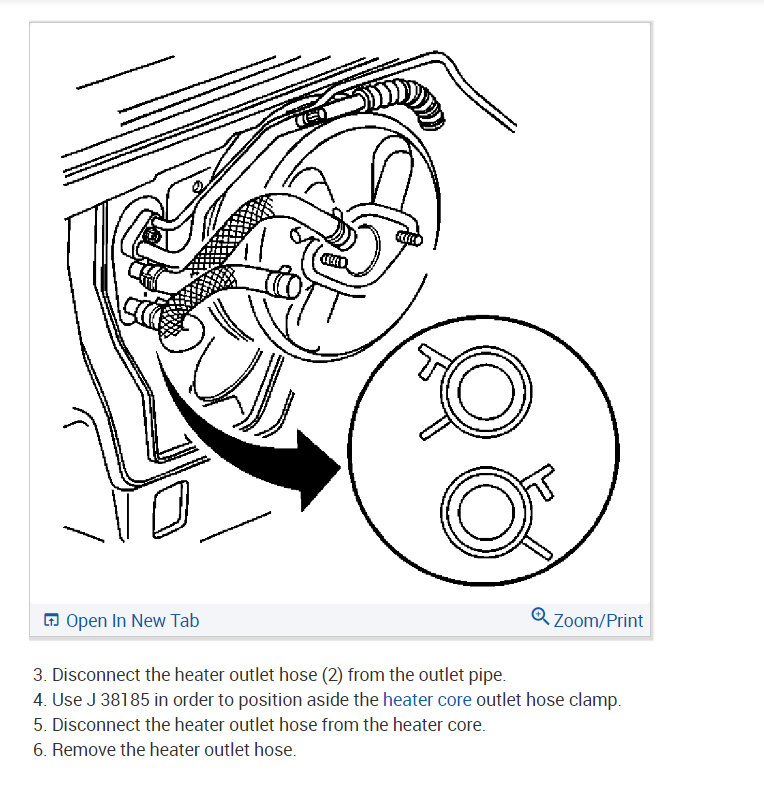 Open In New Tab

Zoom/Print

3. Disconnect the heater outlet hose (2) from the outlet pipe.
4. Use J 38185 in order to position aside the heater core outlet hose clamp.
5. Disconnect the heater outlet hose from the heater core.
6. Remove the heater outlet hose.