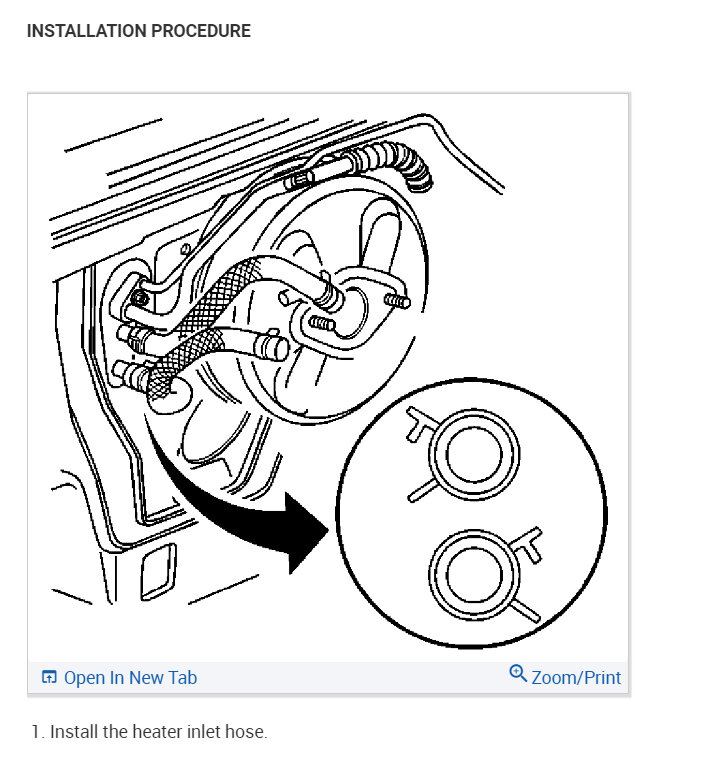 INSTALLATION PROCEDURE

Open In New Tab

Zoom/Print

1. Install the heater inlet hose.