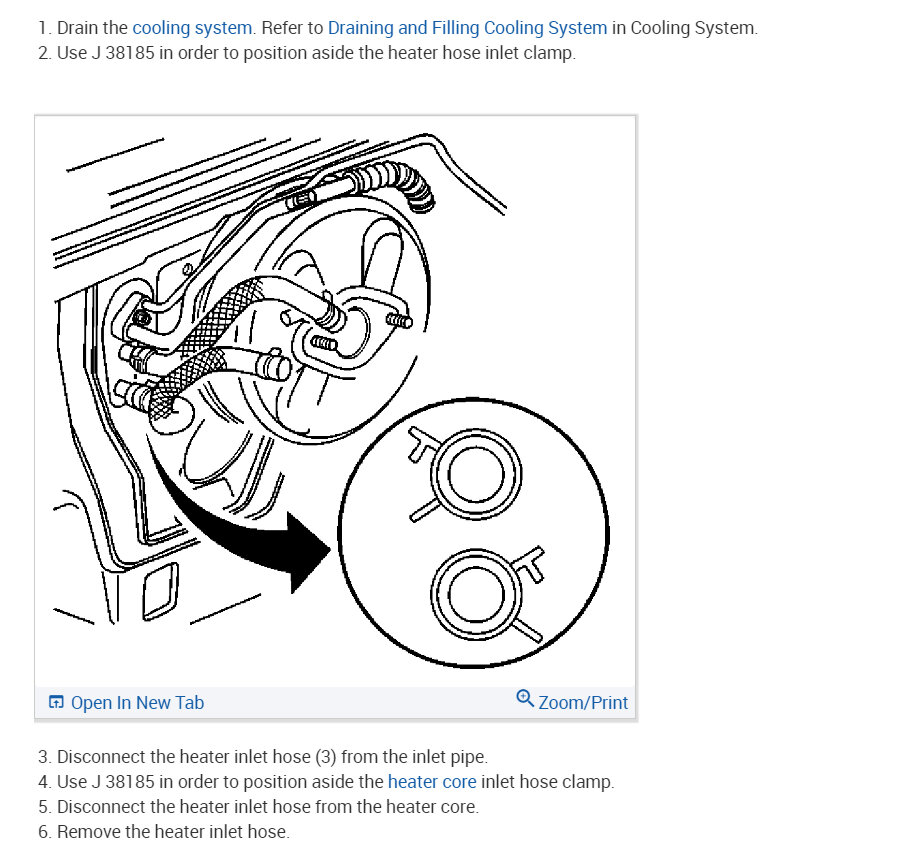 1. Drain the cooling system. Refer to Draining and Filling Cooling System in Cooling System.
2. Use J 38185 in order to position aside the heater hose inlet clamp.

Open In New Tab
Zoom/Print

3. Disconnect the heater inlet hose (3) from the inlet pipe.
4. Use J 38185 in order to position aside the heater core inlet hose clamp.
5. Disconnect the heater inlet hose from the heater core.
6. Remove the heater inlet hose.