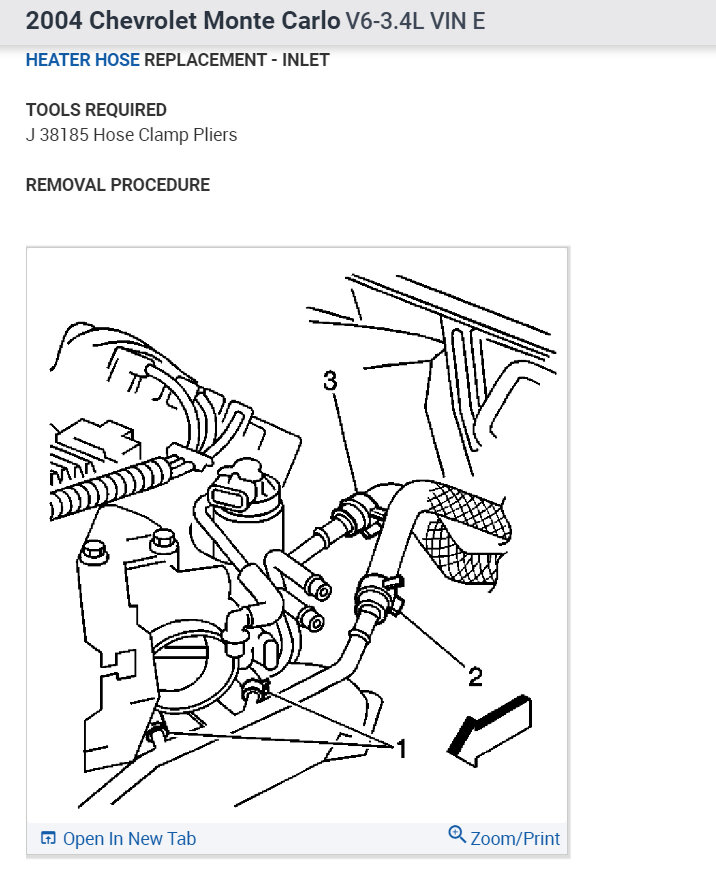 2004 Chevrolet Monte Carlo V6-3.4L VIN E

HEATER HOSE REPLACEMENT - INLET

TOOLS REQUIRED
J 38185 Hose Clamp Pliers

REMOVAL PROCEDURE

3
2
1

Open In New Tab
Zoom/Print