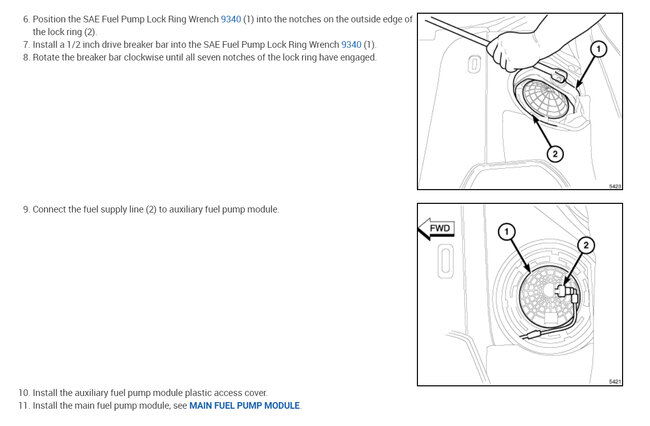 6. Position the SAE Fuel Pump Lock Ring Wrench 9340 (1) into the notches on the outside edge of the lock ring (2).
7. Install a 1/2 inch drive breaker bar into the SAE Fuel Pump Lock Ring Wrench 9340 (1).
8. Rotate the breaker bar clockwise until all seven notches of the lock ring have engaged.

1
2
5423

9. Connect the fuel supply line (2) to auxiliary fuel pump module.

FWD
1
2
5421

10. Install the auxiliary fuel pump module plastic access cover.
11. Install the main fuel pump module, see MAIN FUEL PUMP MODULE.