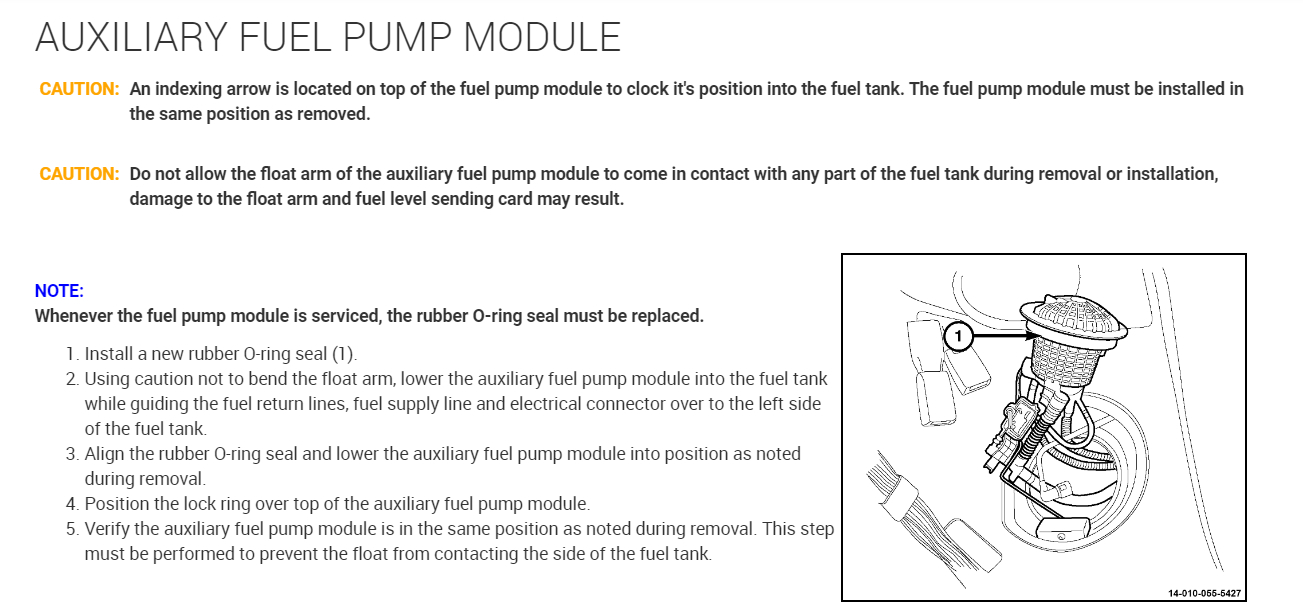 AUXILIARY FUEL PUMP MODULE

CAUTION: An indexing arrow is located on top of the fuel pump module to clock it's position into the fuel tank. The fuel pump module must be installed in the same position as removed.

CAUTION: Do not allow the float arm of the auxiliary fuel pump module to come in contact with any part of the fuel tank during removal or installation, damage to the float arm and fuel level sending card may result.

NOTE:
Whenever the fuel pump module is serviced, the rubber O-ring seal must be replaced.

1. Install a new rubber O-ring seal (1).
2. Using caution not to bend the float arm, lower the auxiliary fuel pump module into the fuel tank while guiding the fuel return lines, fuel supply line and electrical connector over to the left side of the fuel tank.
3. Align the rubber O-ring seal and lower the auxiliary fuel pump module into position as noted during removal.
4. Position the lock ring over top of the auxiliary fuel pump module.
5. Verify the auxiliary fuel pump module is in the same position as noted during removal. This step must be performed to prevent the float from contacting the side of the fuel tank.

1

14-010-055-5427