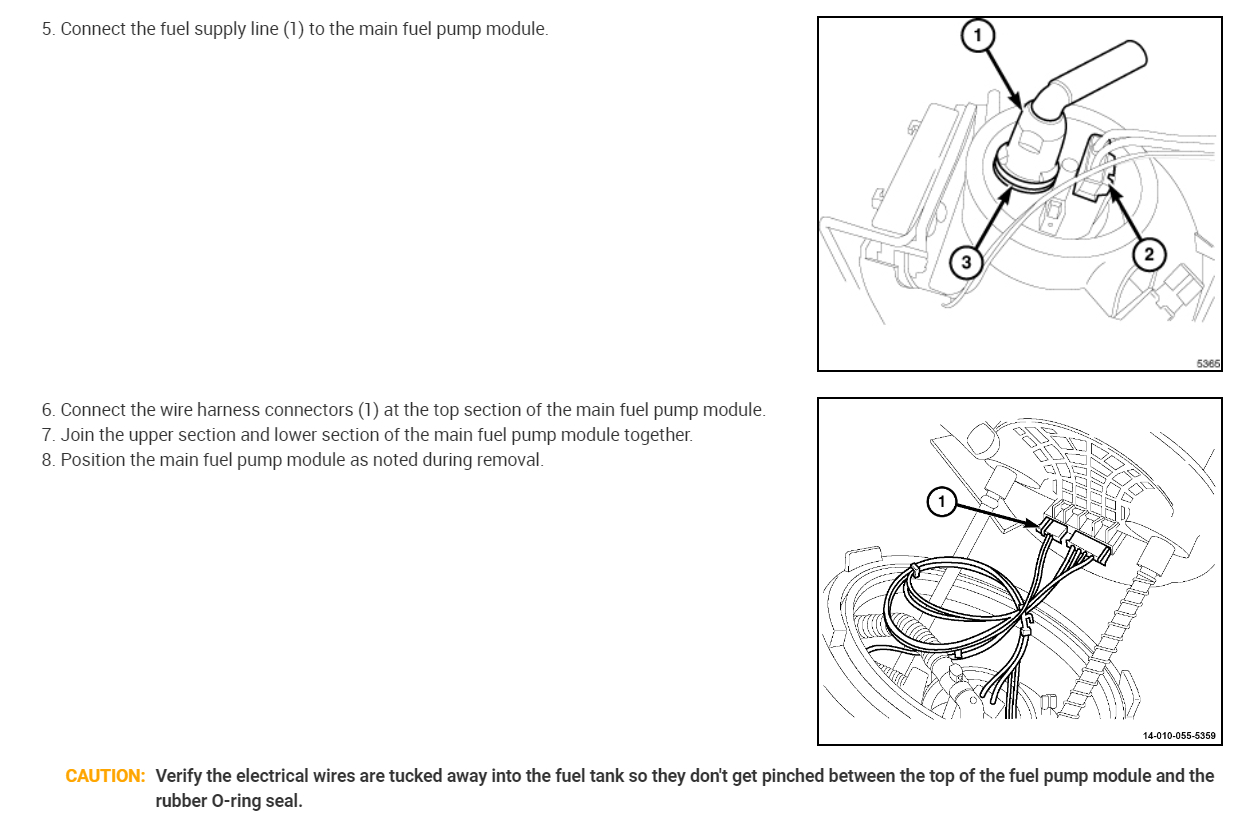 5. Connect the fuel supply line (1) to the main fuel pump module.

1

3

2

5365

6. Connect the wire harness connectors (1) at the top section of the main fuel pump module.
7. Join the upper section and lower section of the main fuel pump module together.
8. Position the main fuel pump module as noted during removal.

1

14-010-055-5359

CAUTION: Verify the electrical wires are tucked away into the fuel tank so they don't get pinched between the top of the fuel pump module and the rubber O-ring seal.