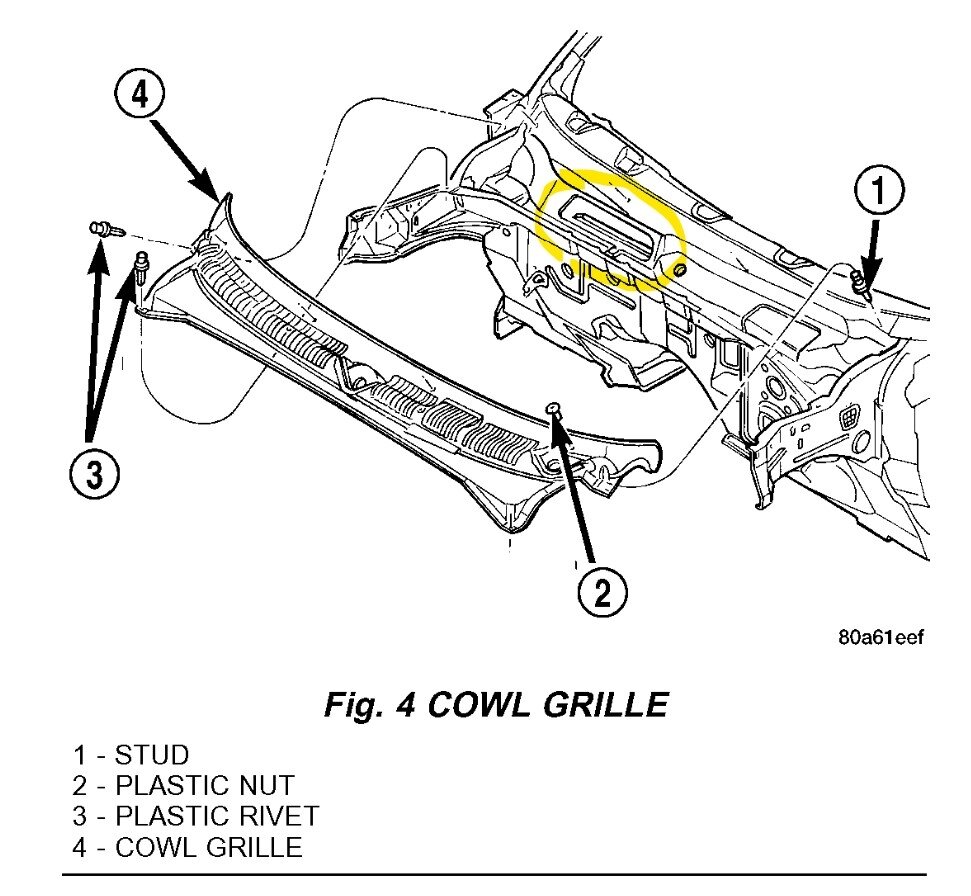 4

1

3

2

80a61eef

Fig. 4 COWL GRILLE

1 - STUD
2 - PLASTIC NUT
3 - PLASTIC RIVET
4 - COWL GRILLE