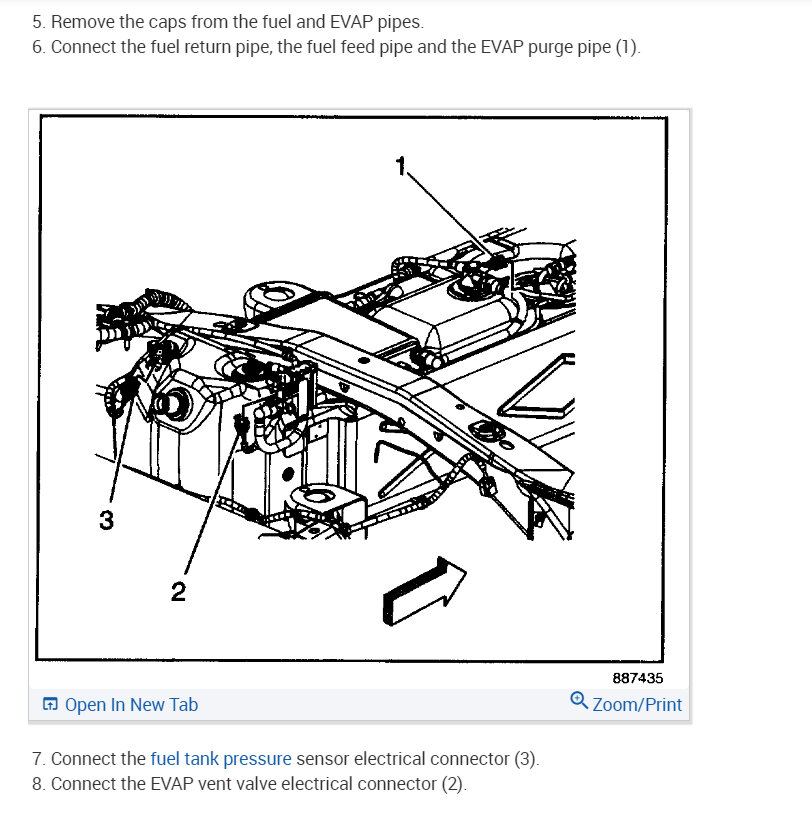 5. Remove the caps from the fuel and EVAP pipes.
6. Connect the fuel return pipe, the fuel feed pipe and the EVAP purge pipe (1).

1

3

2

887435

Open In New Tab

Zoom/Print

7. Connect the fuel tank pressure sensor electrical connector (3).
8. Connect the EVAP vent valve electrical connector (2).