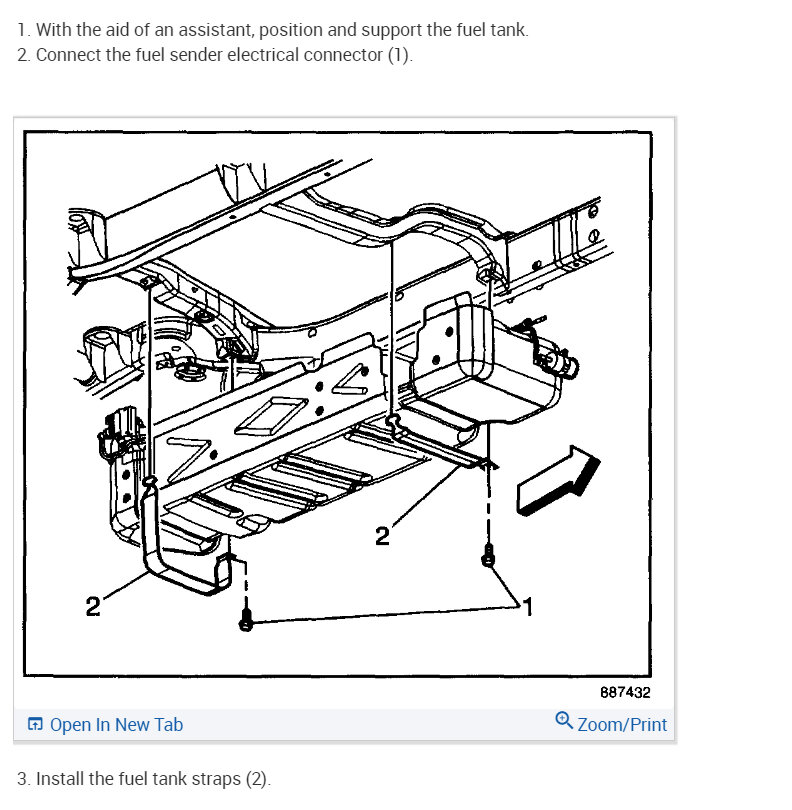 1. With the aid of an assistant, position and support the fuel tank.
2. Connect the fuel sender electrical connector (1).

2

2

1

887432

Open In New Tab

Zoom/Print

3. Install the fuel tank straps (2).