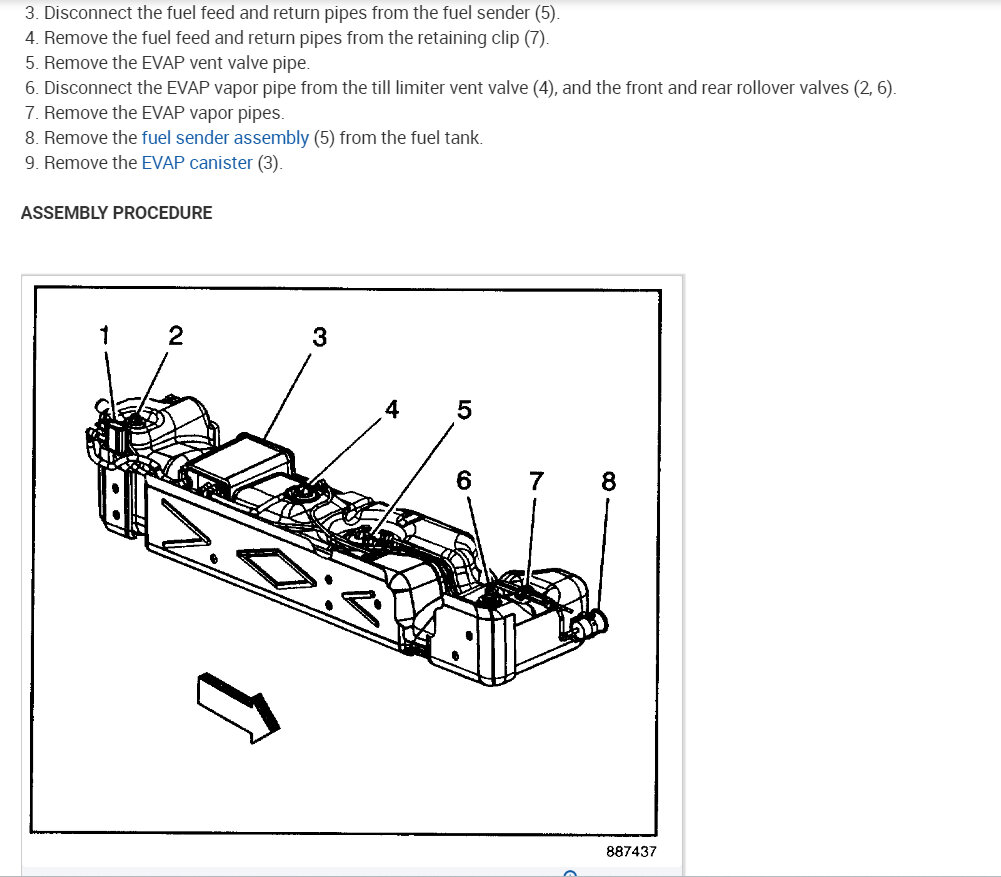 3. Disconnect the fuel feed and return pipes from the fuel sender (5).
4. Remove the fuel feed and return pipes from the retaining clip (7).
5. Remove the EVAP vent valve pipe.
6. Disconnect the EVAP vapor pipe from the till limiter vent valve (4), and the front and rear rollover valves (2, 6).
7. Remove the EVAP vapor pipes.
8. Remove the fuel sender assembly (5) from the fuel tank.
9. Remove the EVAP canister (3).

ASSEMBLY PROCEDURE

1
2
3
4
5
6
7
8

887437