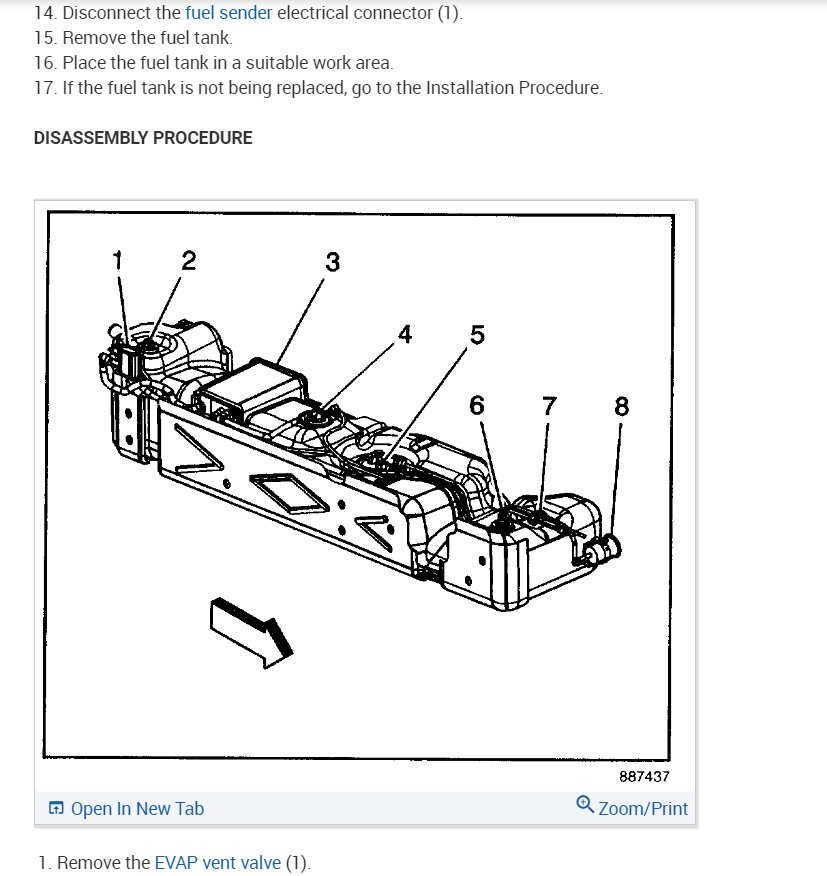 14. Disconnect the fuel sender electrical connector (1).
15. Remove the fuel tank.
16. Place the fuel tank in a suitable work area.
17. If the fuel tank is not being replaced, go to the Installation Procedure.

DISASSEMBLY PROCEDURE

1
2
3
4
5
6
7
8

887437

Open In New Tab
Zoom/Print

1. Remove the EVAP vent valve (1).