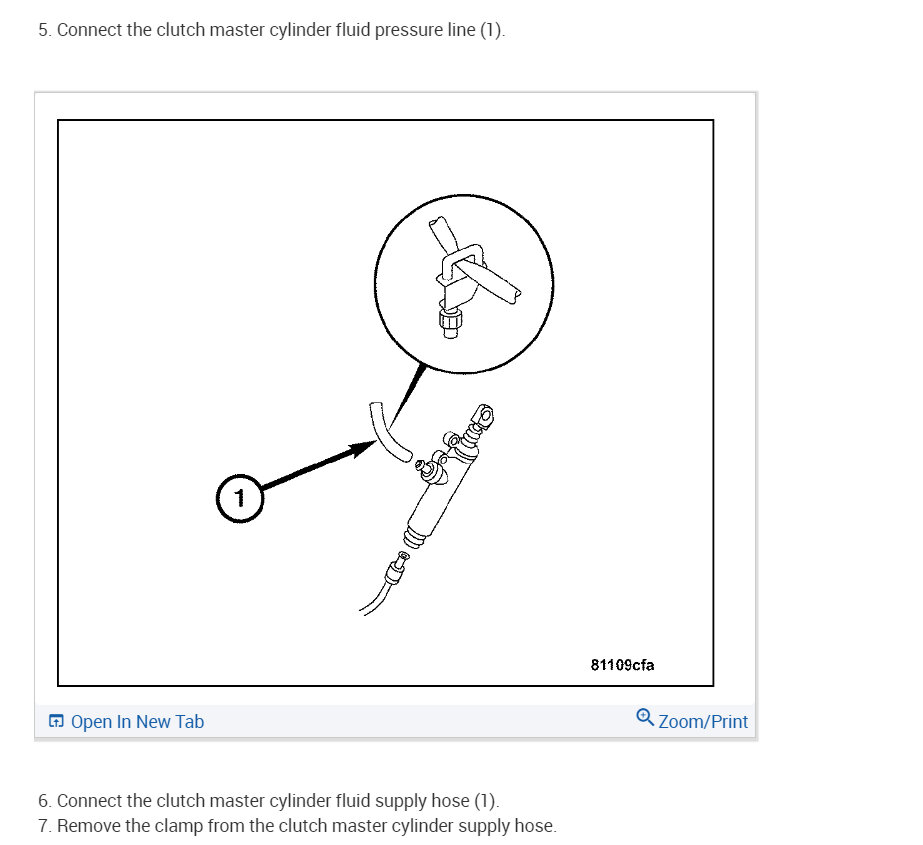 5. Connect the clutch master cylinder fluid pressure line (1).

1

81109cfa

Open In New Tab

Zoom/Print

6. Connect the clutch master cylinder fluid supply hose (1).
7. Remove the clamp from the clutch master cylinder supply hose.