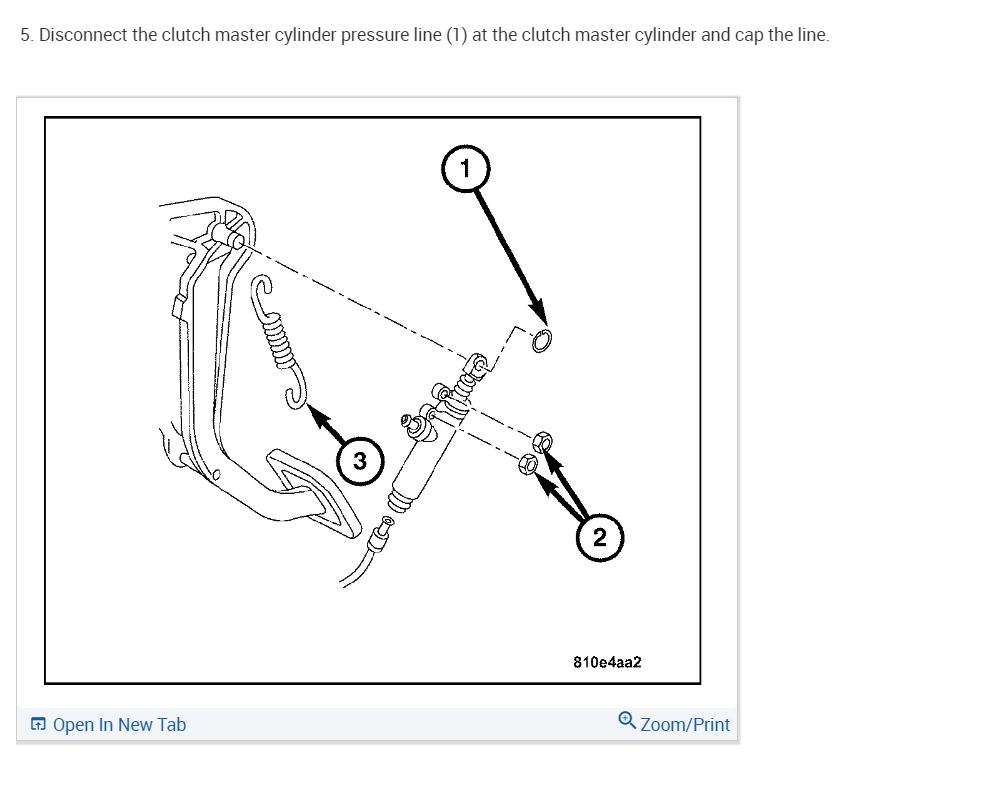 5. Disconnect the clutch master cylinder pressure line (1) at the clutch master cylinder and cap the line.

1

3

2

810e4aa2

Open In New Tab

Zoom/Print