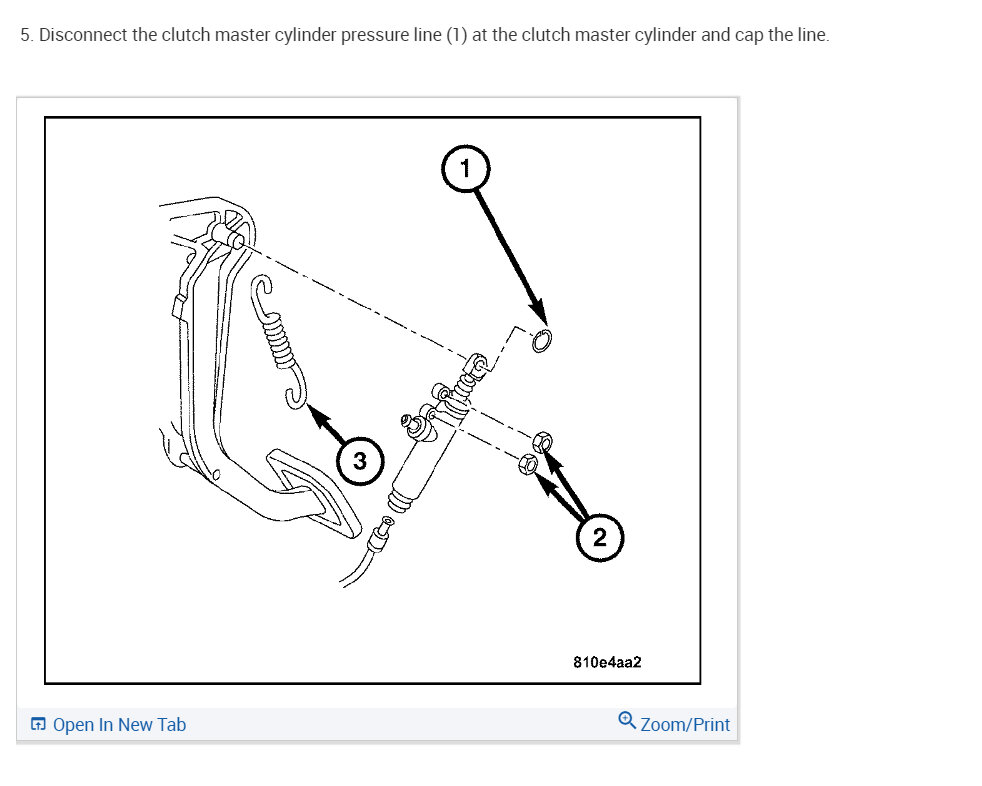 5. Disconnect the clutch master cylinder pressure line (1) at the clutch master cylinder and cap the line.

1

3

2

810e4aa2

Open In New Tab

Zoom/Print