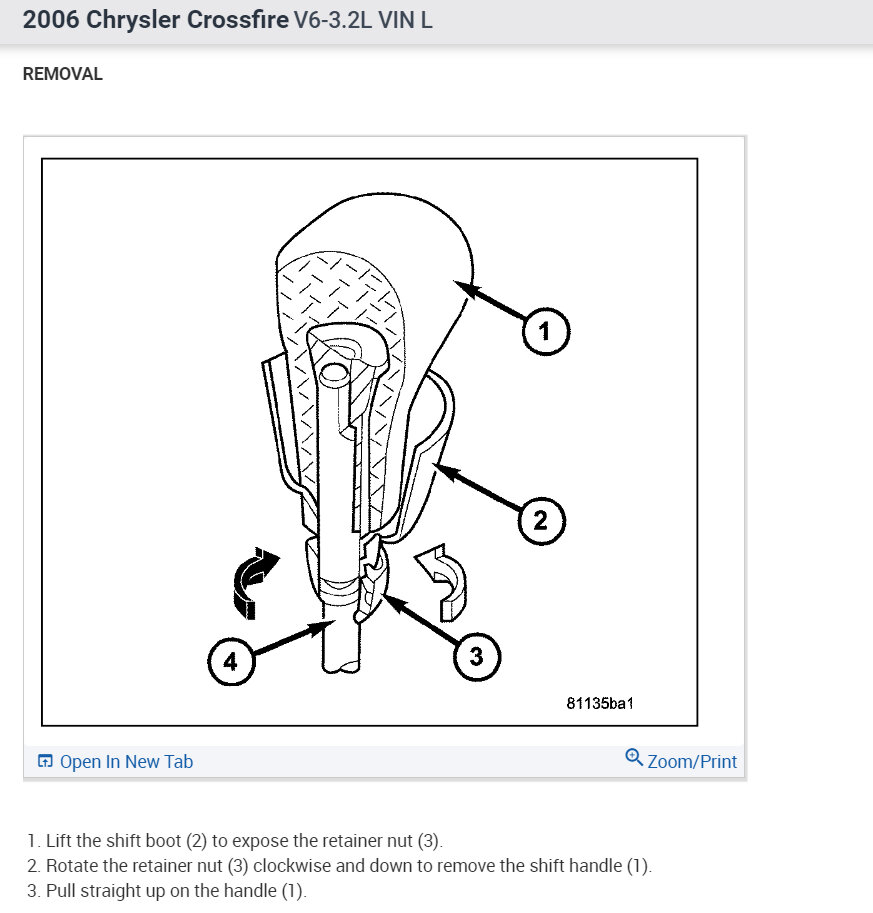 2006 Chrysler Crossfire V6-3.2L VIN L

REMOVAL

1
2
3
4
81135ba1

Open In New Tab
Zoom/Print

1. Lift the shift boot (2) to expose the retainer nut (3).
2. Rotate the retainer nut (3) clockwise and down to remove the shift handle (1).
3. Pull straight up on the handle (1).