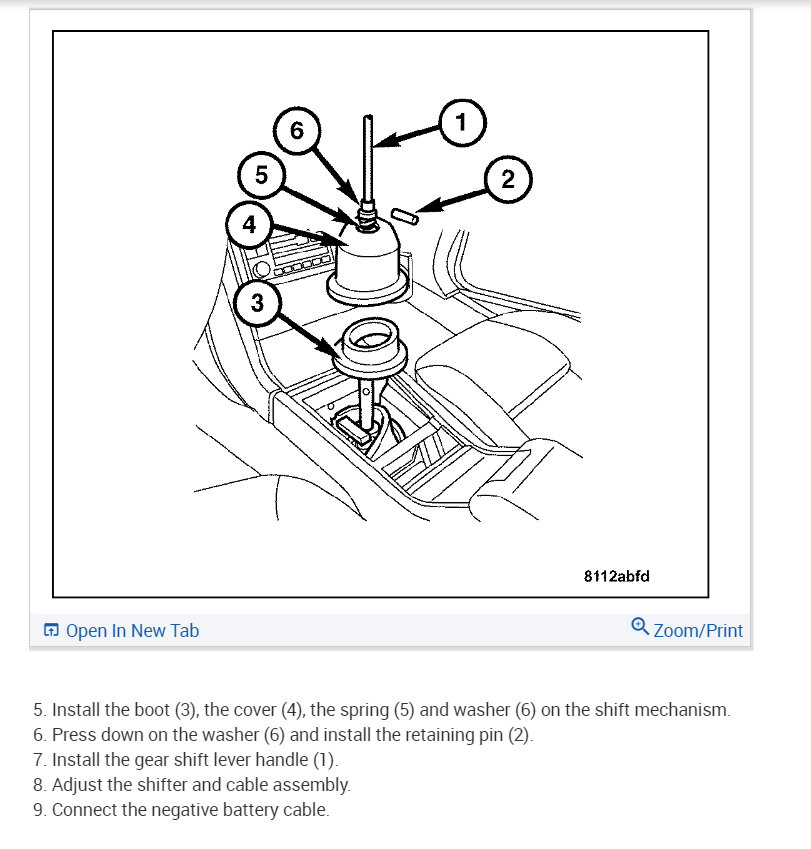 6
1
5
2
4
3
8112abfd

Open In New Tab
Zoom/Print

5. Install the boot (3), the cover (4), the spring (5) and washer (6) on the shift mechanism.
6. Press down on the washer (6) and install the retaining pin (2).
7. Install the gear shift lever handle (1).
8. Adjust the shifter and cable assembly.
9. Connect the negative battery cable.