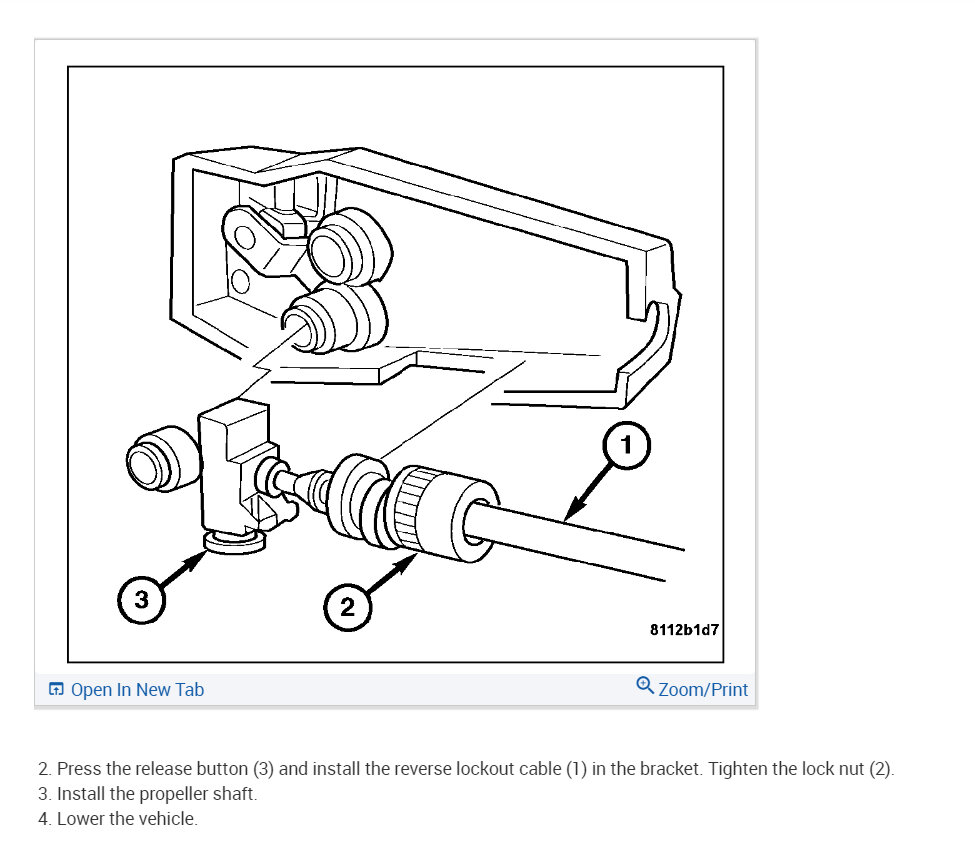 1

3

2

8112b1d7

Open In New Tab

Zoom/Print

2. Press the release button (3) and install the reverse lockout cable (1) in the bracket. Tighten the lock nut (2).
3. Install the propeller shaft.
4. Lower the vehicle.