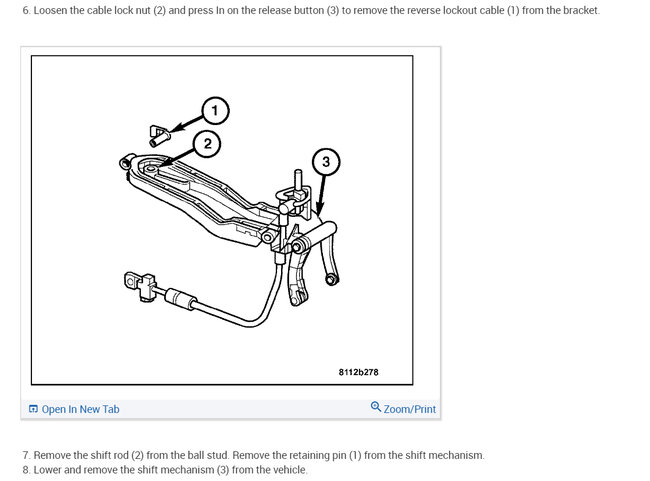 6. Loosen the cable lock nut (2) and press In on the release button (3) to remove the reverse lockout cable (1) from the bracket.

1

2

3

8112b278

Open In New Tab

Zoom/Print

7. Remove the shift rod (2) from the ball stud. Remove the retaining pin (1) from the shift mechanism.
8. Lower and remove the shift mechanism (3) from the vehicle.