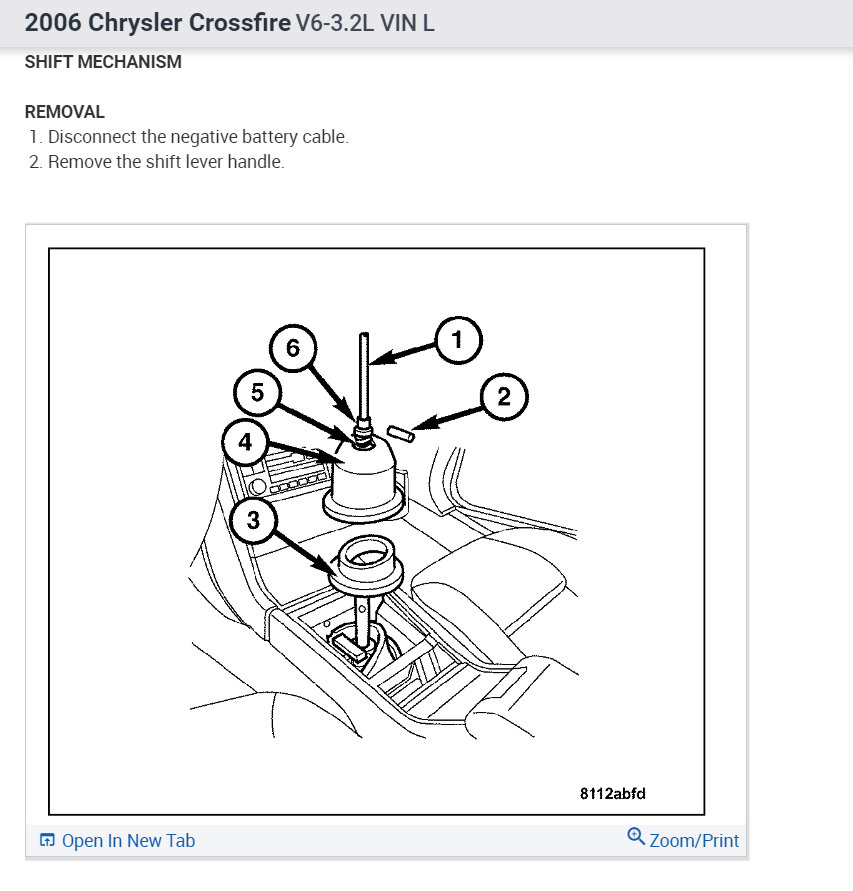 2006 Chrysler Crossfire V6-3.2L VIN L

SHIFT MECHANISM

REMOVAL
1. Disconnect the negative battery cable.
2. Remove the shift lever handle.

6
1
5
2
4
3

8112abfd

Open In New Tab
Zoom/Print