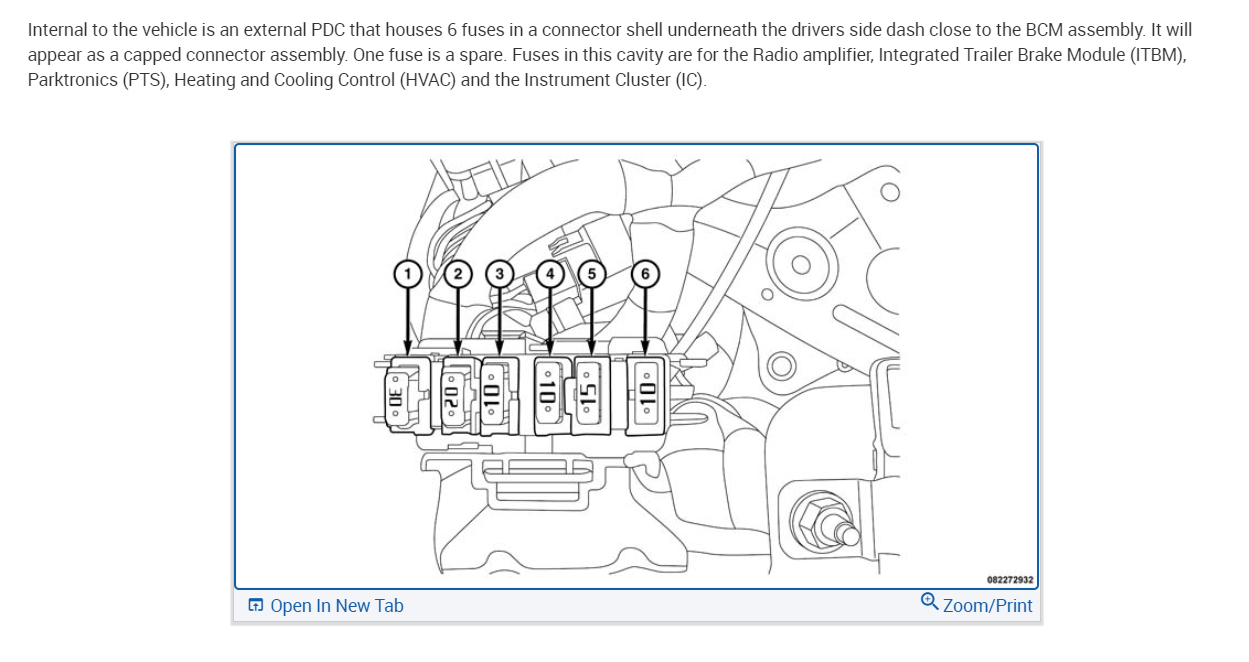 Internal to the vehicle is an external PDC that houses 6 fuses in a connector shell underneath the drivers side dash close to the BCM assembly. It will appear as a capped connector assembly. One fuse is a spare. Fuses in this cavity are for the Radio amplifier, Integrated Trailer Brake Module (ITBM), Parktronics (PTS), Heating and Cooling Control (HVAC) and the Instrument Cluster (IC).

1 2 3 4 5 6

30 20 10 10 15 10

082272932

Open In New Tab

Zoom/Print