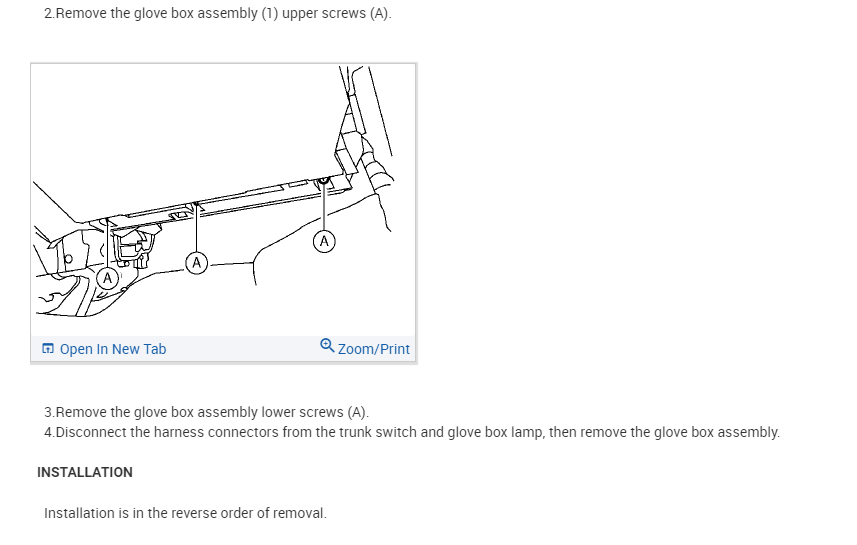 2.Remove the glove box assembly (1) upper screws (A).

A

A

A

Open In New Tab

Zoom/Print

3.Remove the glove box assembly lower screws (A).
4.Disconnect the harness connectors from the trunk switch and glove box lamp, then remove the glove box assembly.

INSTALLATION

Installation is in the reverse order of removal.