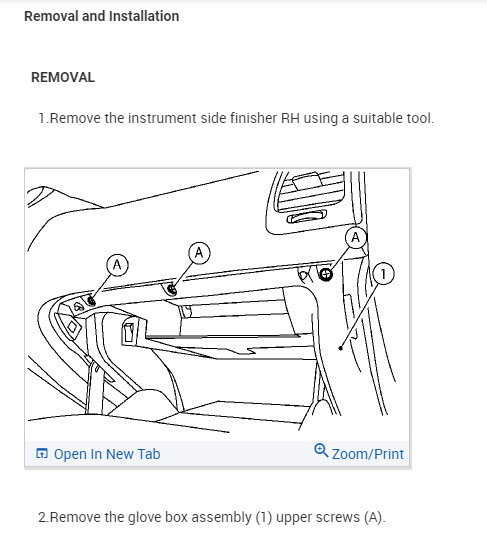 Removal and Installation

REMOVAL

1.Remove the instrument side finisher RH using a suitable tool.

A
A
A
1

Open In New Tab
Zoom/Print

2.Remove the glove box assembly (1) upper screws (A).