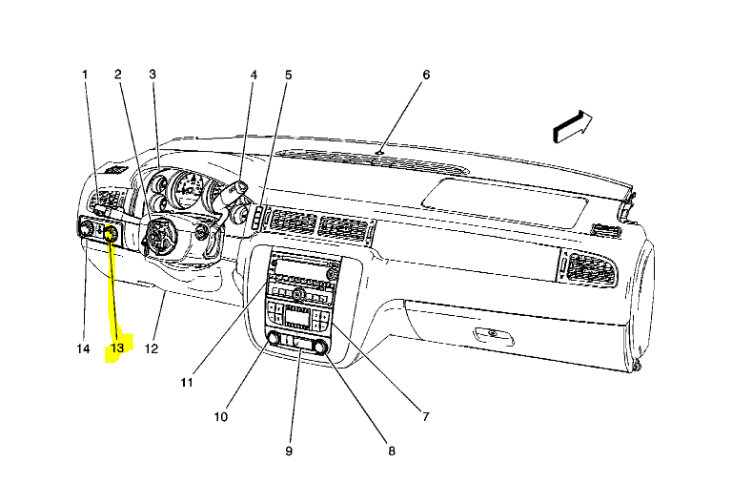 1
2
3
4
5
6
14
13
12
11
10
9
8
7