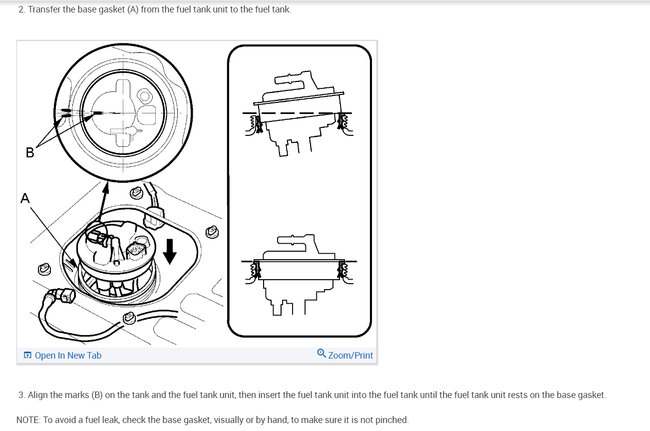 2. Transfer the base gasket (A) from the fuel tank unit to the fuel tank.

B

A

Open In New Tab

Zoom/Print

3. Align the marks (B) on the tank and the fuel tank unit, then insert the fuel tank unit into the fuel tank until the fuel tank unit rests on the base gasket.

NOTE: To avoid a fuel leak, check the base gasket, visually or by hand, to make sure it is not pinched.