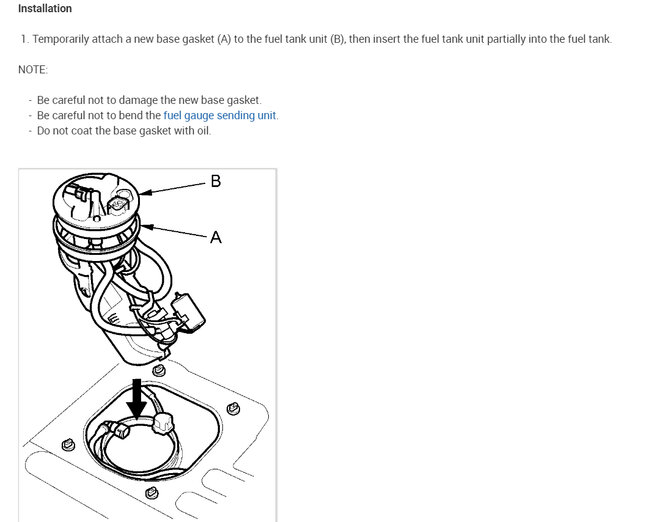 Installation

1. Temporarily attach a new base gasket (A) to the fuel tank unit (B), then insert the fuel tank unit partially into the fuel tank.

NOTE:

- Be careful not to damage the new base gasket.
- Be careful not to bend the fuel gauge sending unit.
- Do not coat the base gasket with oil.

B

A